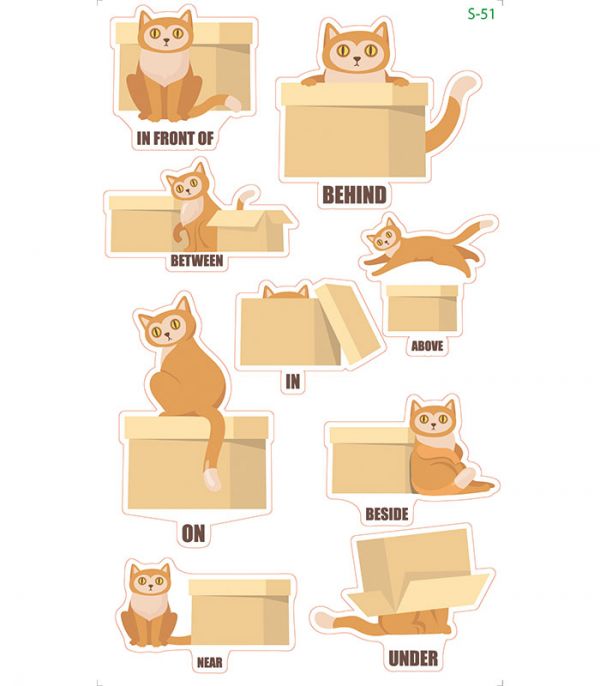 S-51

IN FRONT OF

BEHIND

BETWEEN

ABOVE

IN

ON

BESIDE

NEAR

UNDER